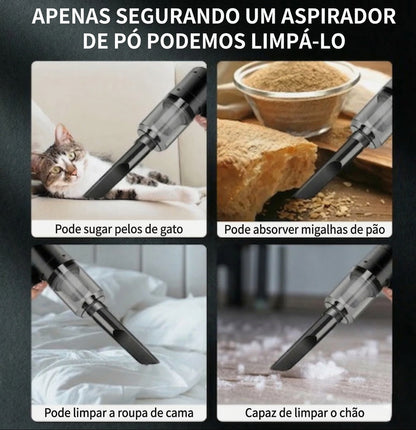 APENAS SEGURANDO UM ASPIRADOR DE PÓ PODEMOS LIMPÁ-LO

Pode sugar pelos de gato

Pode absorver migalhas de pão

Pode limpar a roupa de cama

Capaz de limpar o chão